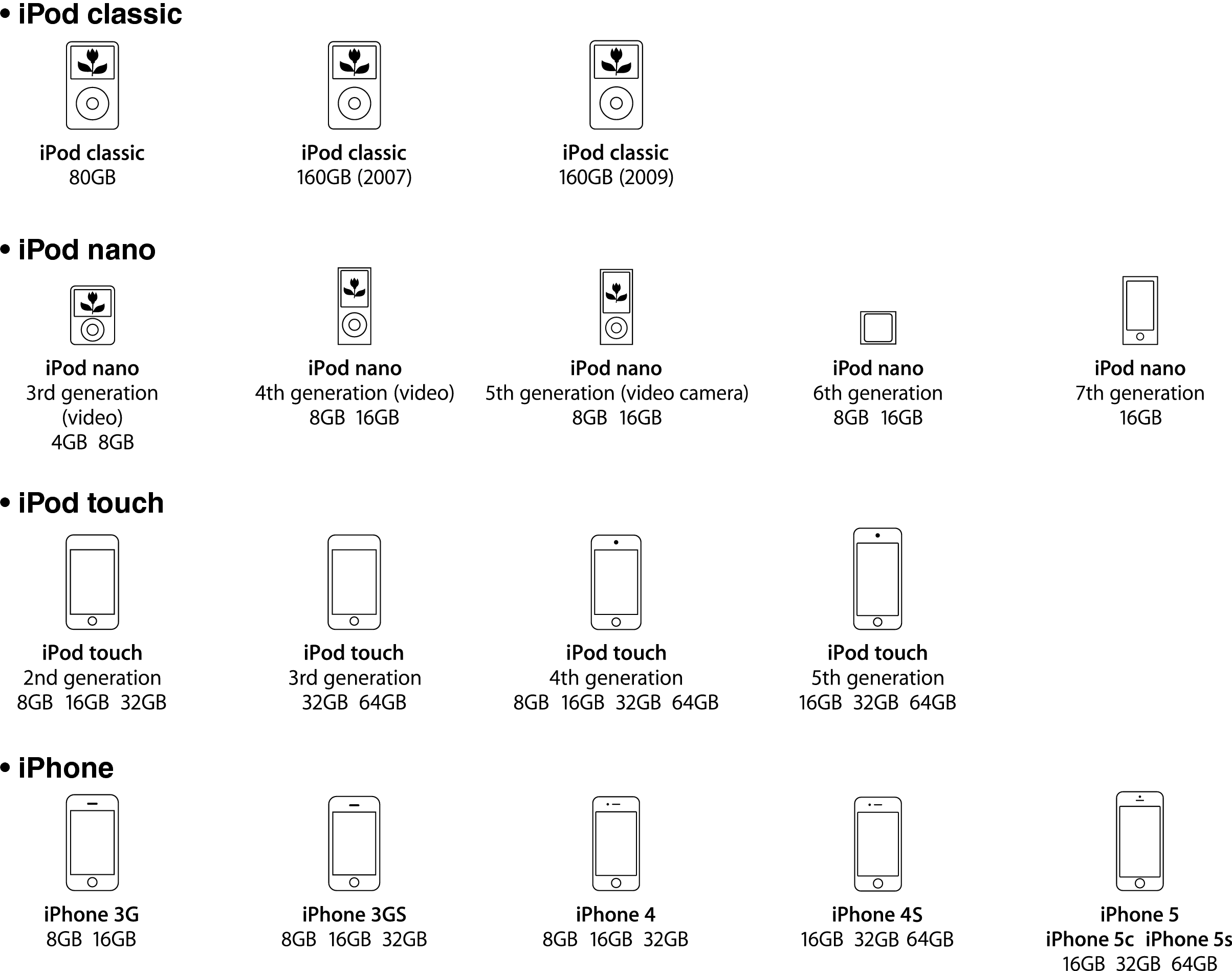 • iPod classic

iPod classic
80GB

iPod classic
160GB (2007)

iPod classic
160GB (2009)

• iPod nano

iPod nano
3rd generation (video)
4GB 8GB

iPod nano
4th generation (video)
8GB 16GB

iPod nano
5th generation (video camera)
8GB 16GB

iPod nano
6th generation
8GB 16GB

iPod nano
7th generation
16GB

• iPod touch

iPod touch
2nd generation
8GB 16GB 32GB

iPod touch
3rd generation
32GB 64GB

iPod touch
4th generation
8GB 16GB 32GB 64GB

iPod touch
5th generation
16GB 32GB 64GB

• iPhone

iPhone 3G
8GB 16GB

iPhone 3GS
8GB 16GB 32GB

iPhone 4
8GB 16GB 32GB

iPhone 4S
16GB 32GB 64GB

iPhone 5
iPhone 5c iPhone 5s
16GB 32GB 64GB